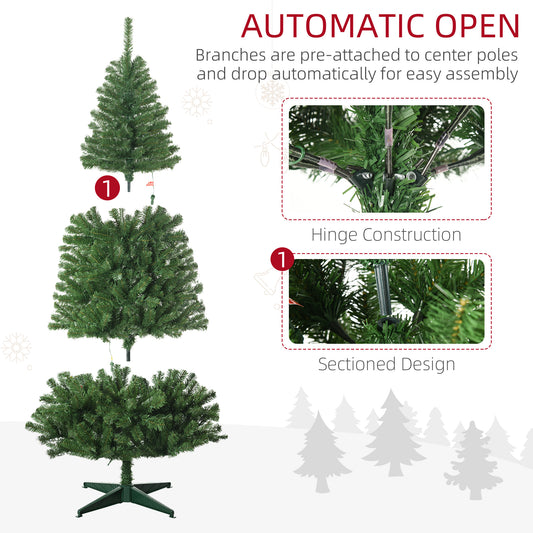 AUTOMATIC OPEN

Branches are pre-attached to center poles and drop automatically for easy assembly

1

Hinge Construction

1

Sectioned Design