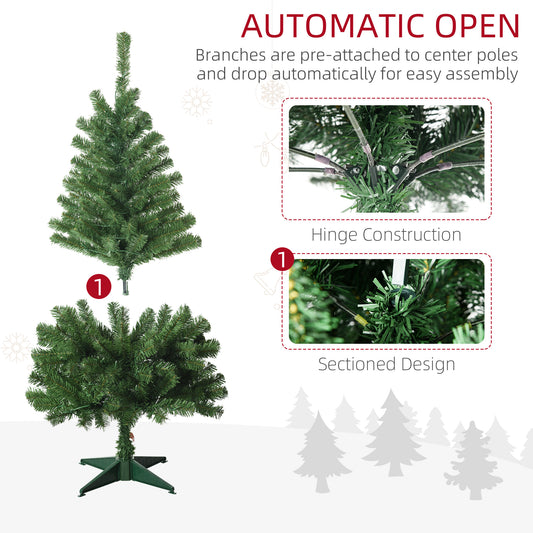 AUTOMATIC OPEN

Branches are pre-attached to center poles and drop automatically for easy assembly

1

Hinge Construction

1

Sectioned Design