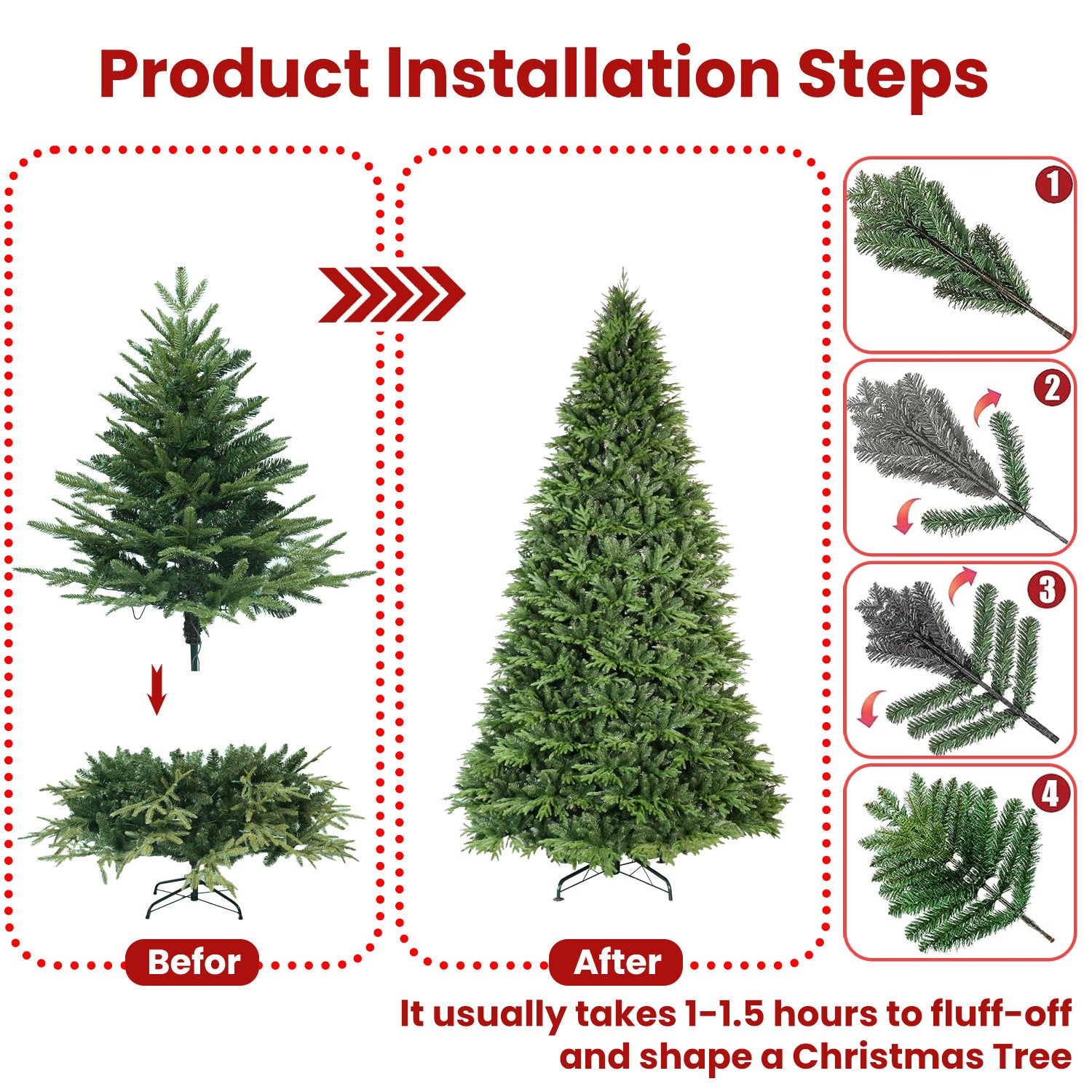 Product Installation Steps

1

2

3

4

Befor

After

It usually takes 1-1.5 hours to fluff-off and shape a Christmas Tree