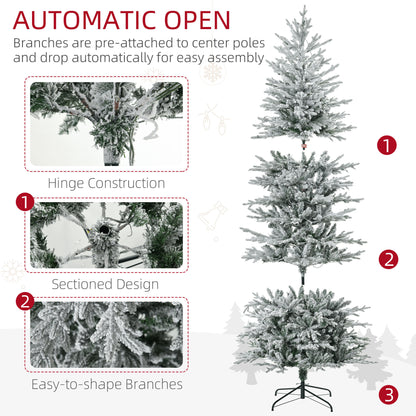 AUTOMATIC OPEN

Branches are pre-attached to center poles and drop automatically for easy assembly

Hinge Construction

1

Sectioned Design

2

Easy-to-shape Branches

1

2

3