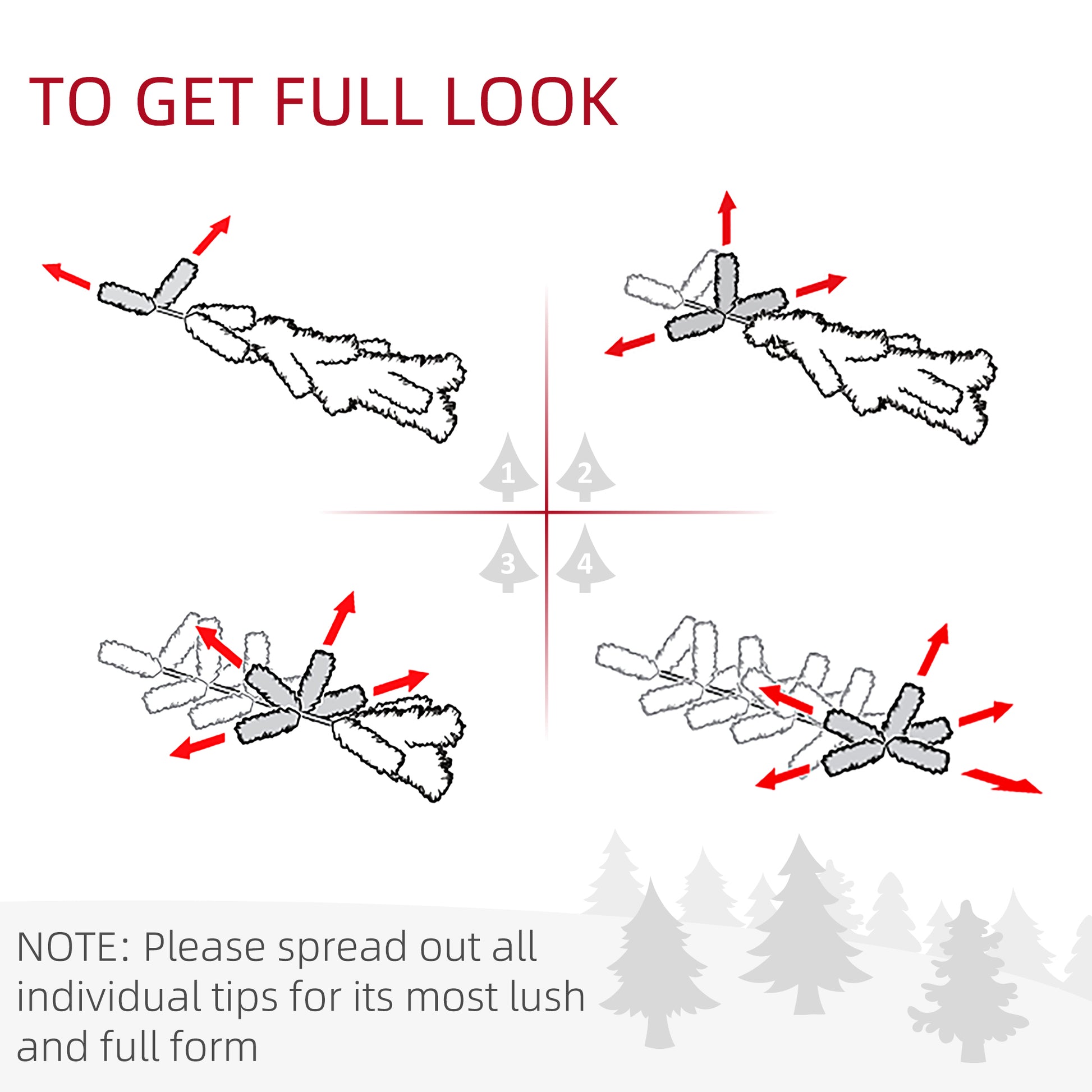 TO GET FULL LOOK

1
2
3
4

NOTE: Please spread out all individual tips for its most lush and full form