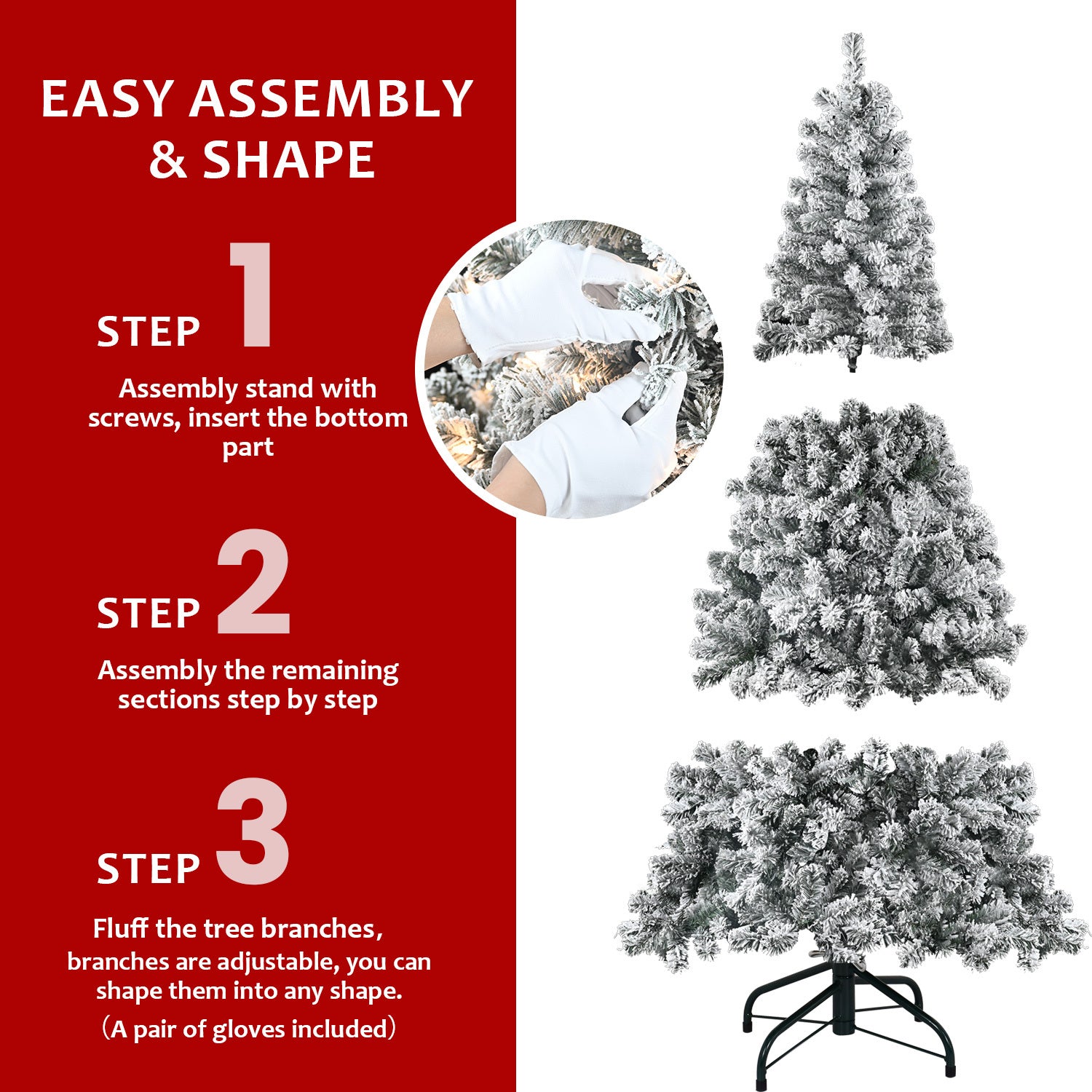 EASY ASSEMBLY & SHAPE

STEP 1

Assembly stand with screws, insert the bottom part

STEP 2

Assembly the remaining sections step by step

STEP 3

Fluff the tree branches, branches are adjustable, you can shape them into any shape.
（A pair of gloves included）