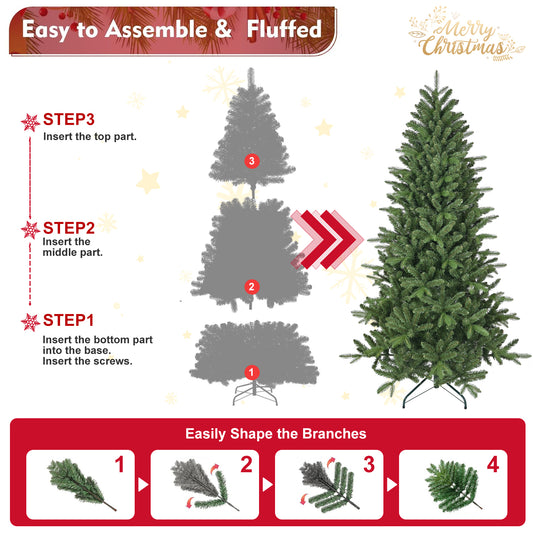 Easy to Assemble & Fluffed

Merry Christmas

STEP3
Insert the top part.

STEP2
Insert the middle part.

STEP1
Insert the bottom part into the base. Insert the screws.

3

2

1

Easily Shape the Branches

1

2

3

4