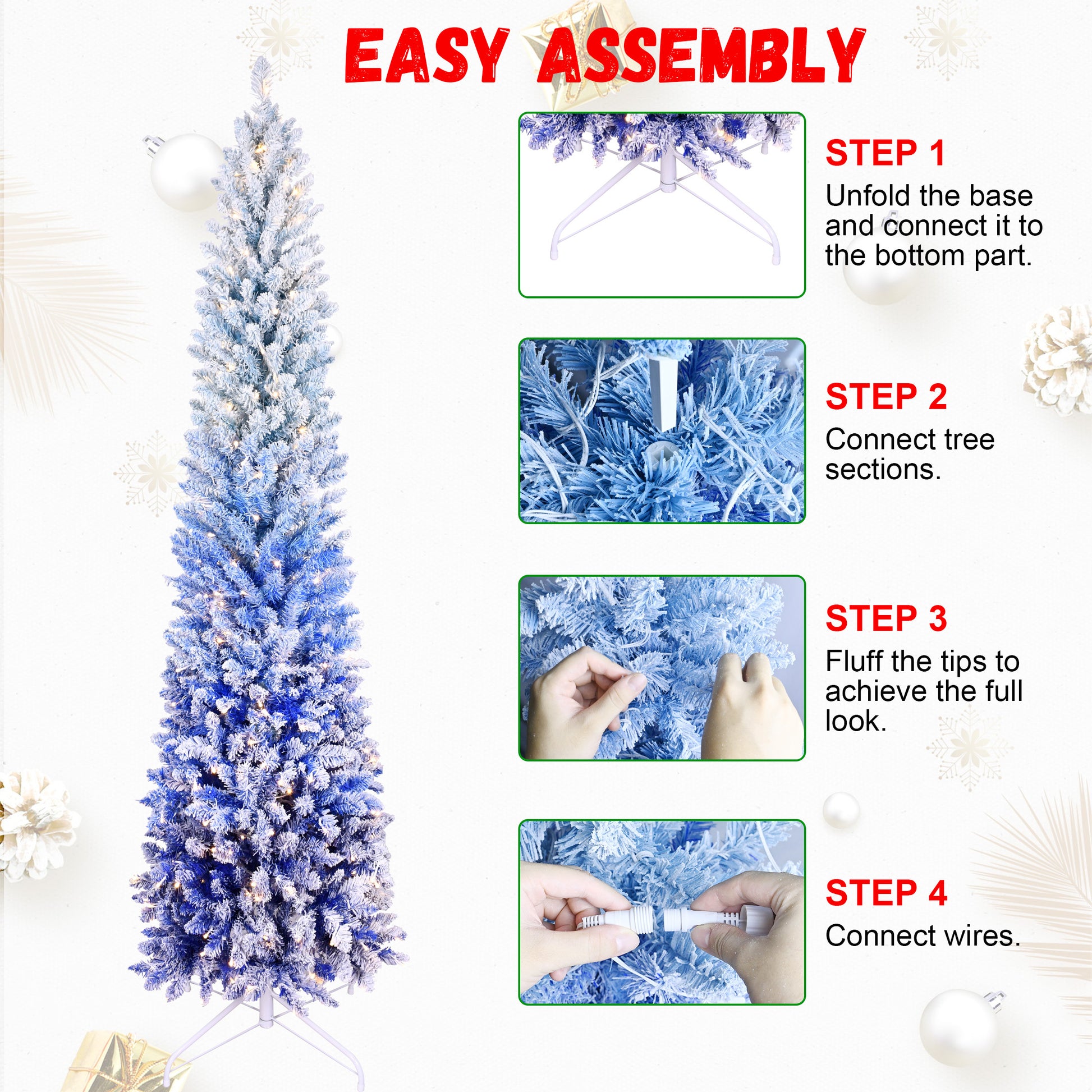 EASY ASSEMBLY

STEP 1
Unfold the base and connect it to the bottom part.

STEP 2
Connect tree sections.

STEP 3
Fluff the tips to achieve the full look.

STEP 4
Connect wires.